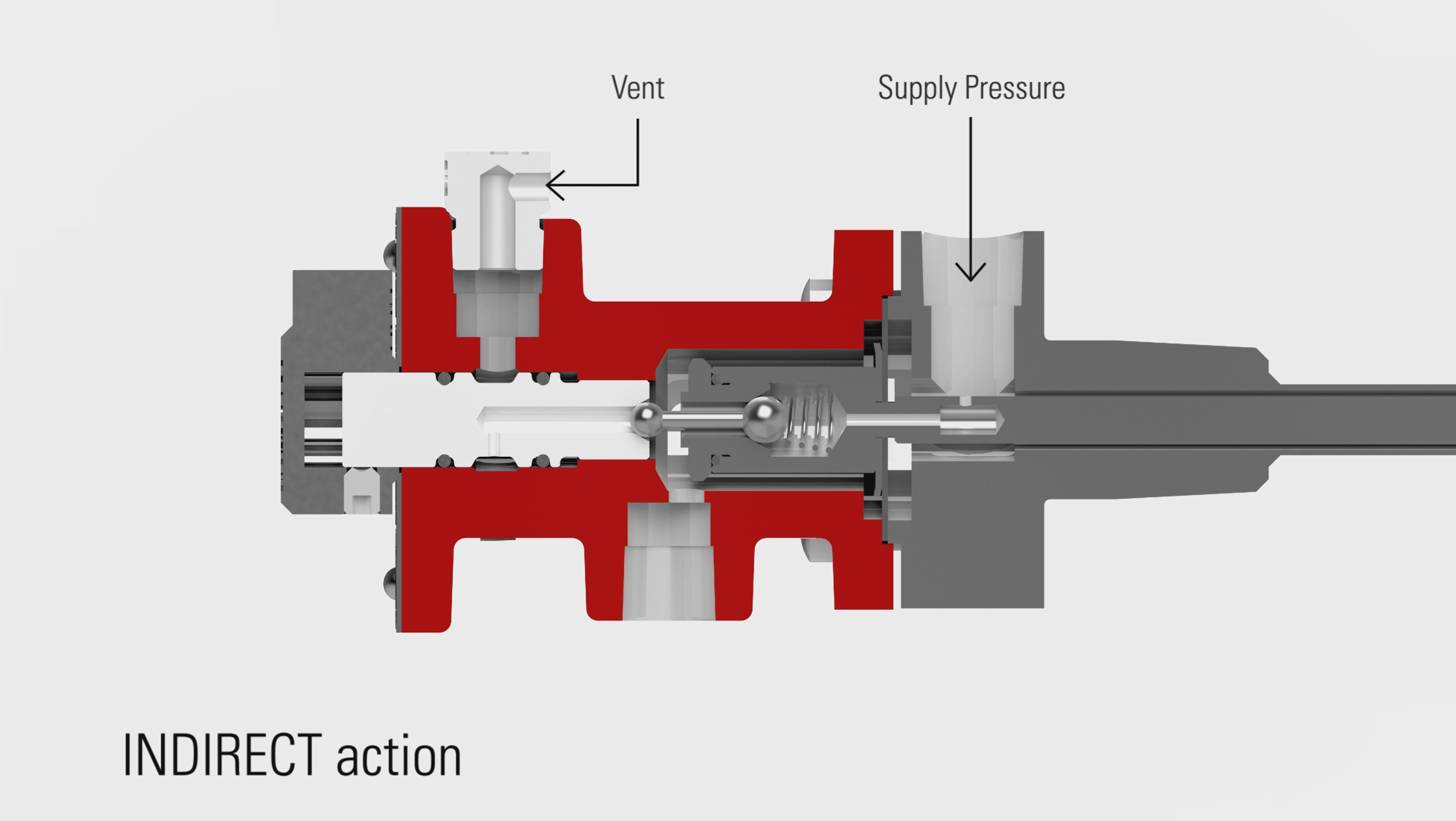 Vent

Supply Pressure

INDIRECT action