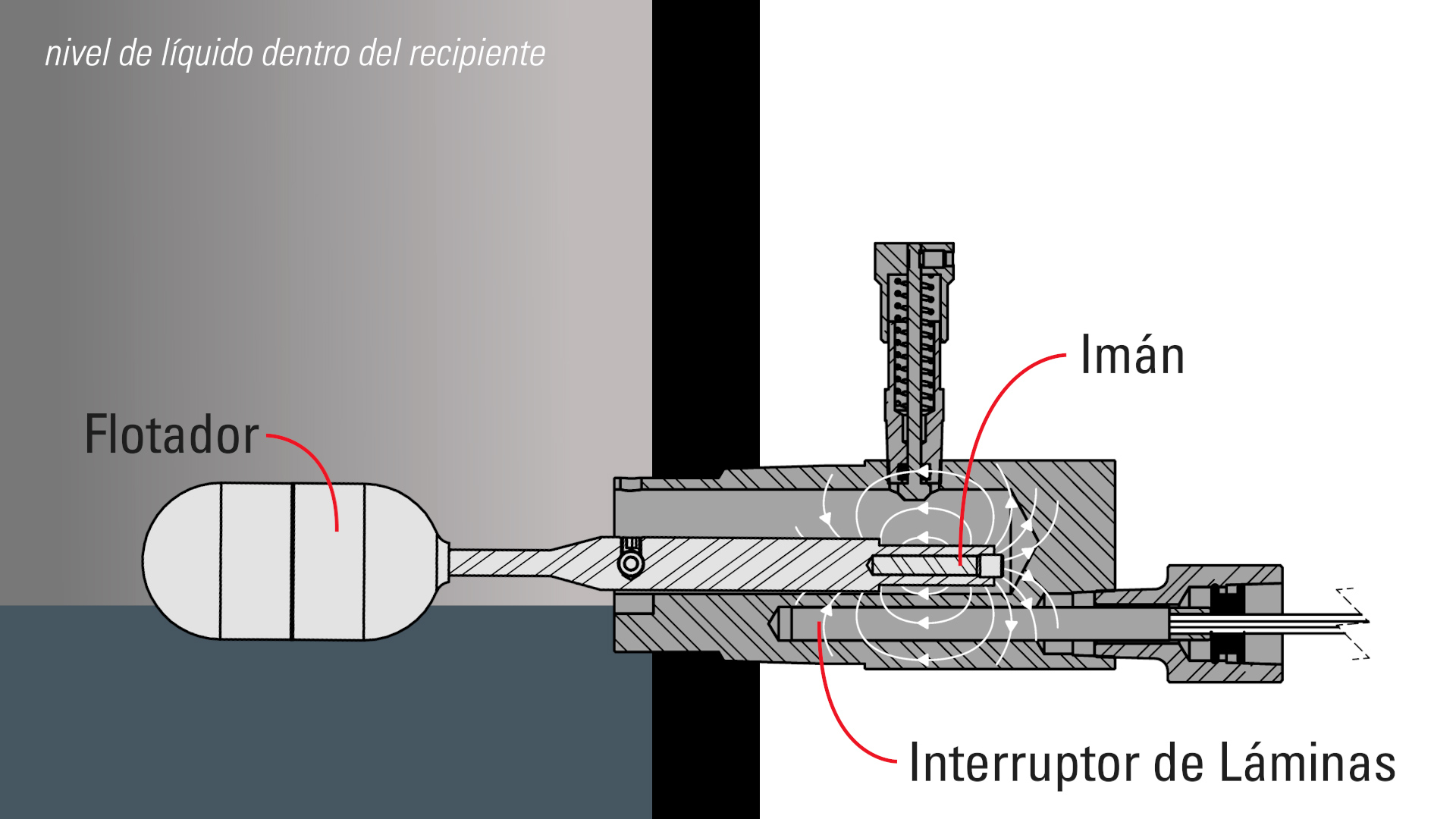 nivel de líquido dentro del recipiente

Flotador

Imán

Interruptor de Láminas