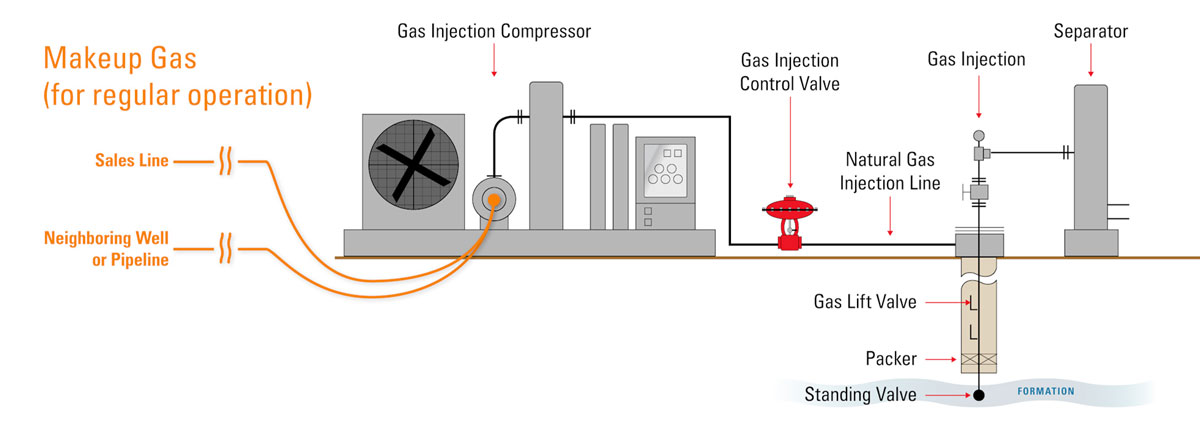 Makeup Gas
(for regular operation)

Sales Line

Neighboring Well
or Pipeline

Gas Injection Compressor

Gas Injection
Control Valve

Natural Gas
Injection Line

Gas Injection

Separator

Gas Lift Valve

Packer

Standing Valve

FORMATION