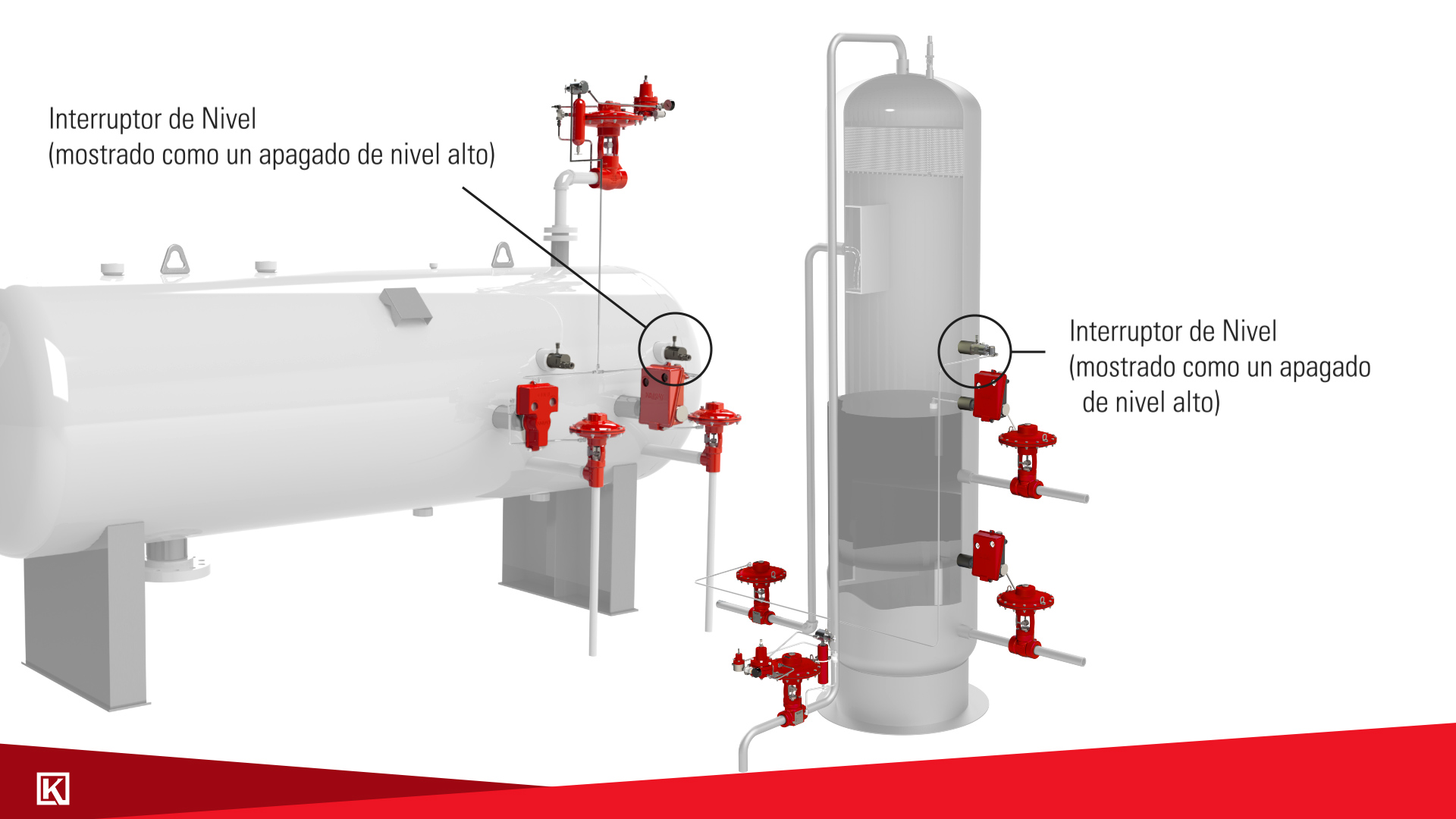 Interruptor de Nivel
(mostrado como un apagado de nivel alto)

Interruptor de Nivel
(mostrado como un apagado de nivel alto)

K