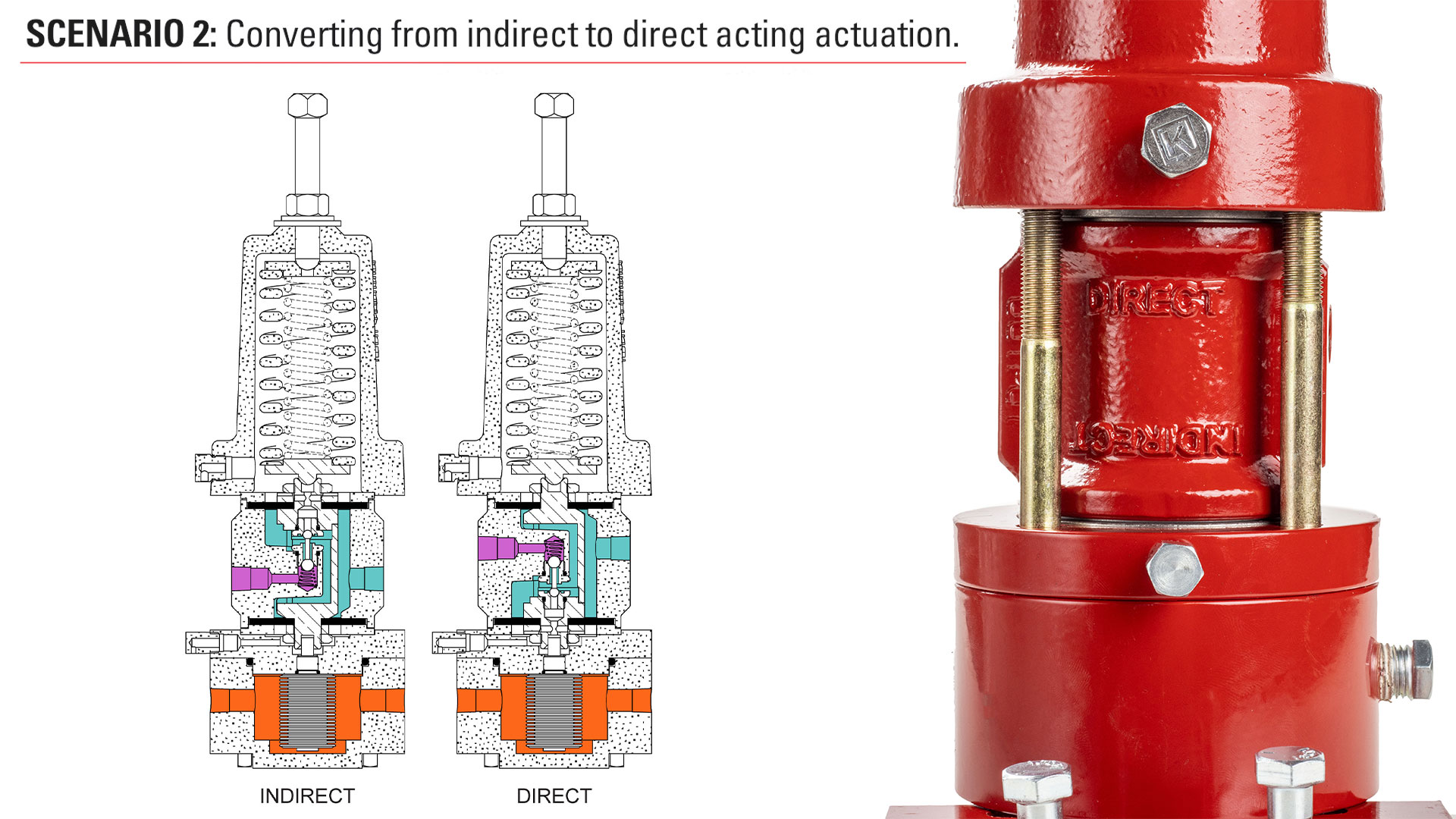 SCENARIO 2: Converting from indirect to direct acting actuation.

INDIRECT

DIRECT

K

DIRECT

INDIRECT