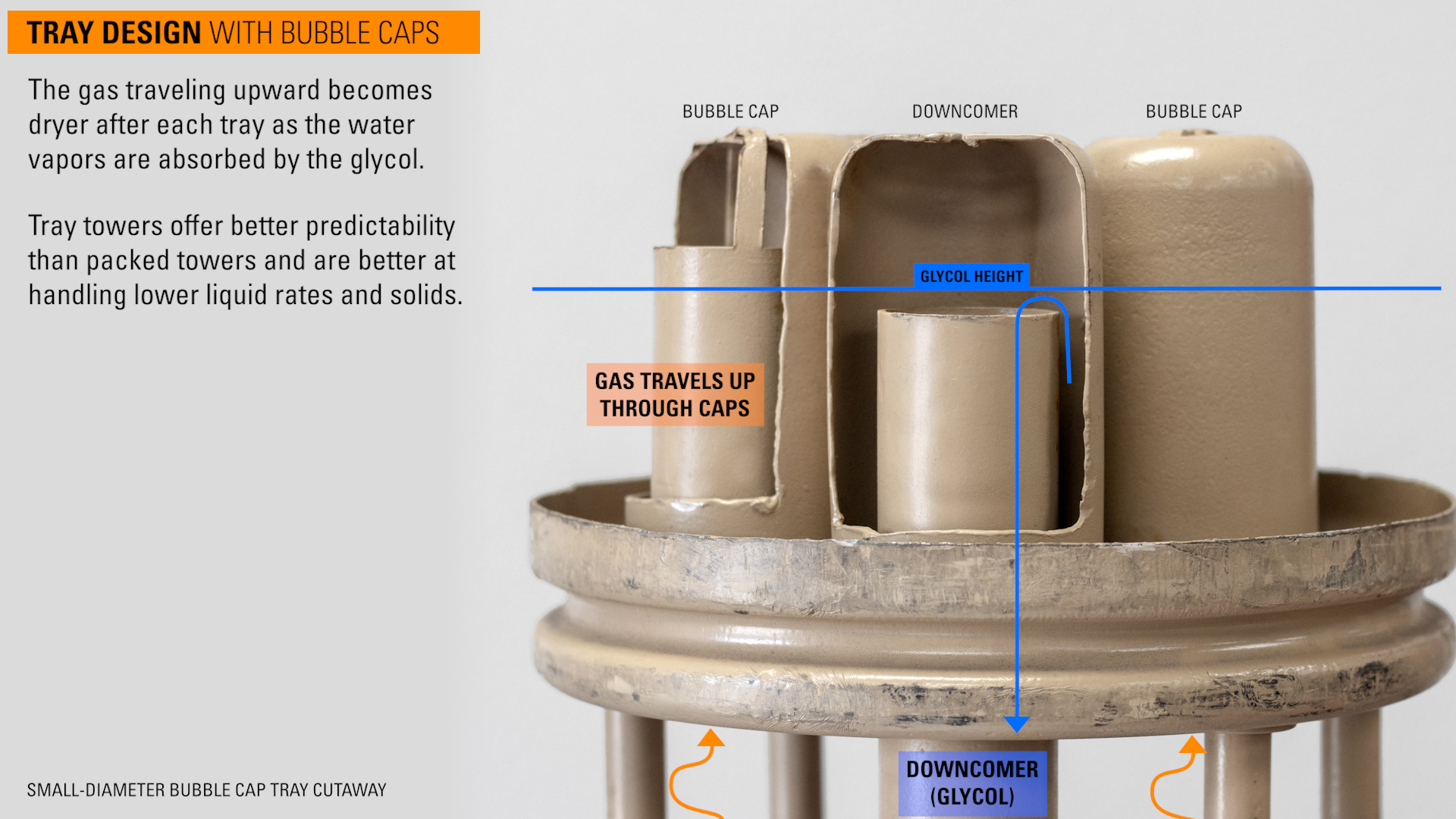 TRAY DESIGN WITH BUBBLE CAPS

The gas traveling upward becomes dryer after each tray as the water vapors are absorbed by the glycol.

Tray towers offer better predictability than packed towers and are better at handling lower liquid rates and solids.

BUBBLE CAP

DOWNCOMER

BUBBLE CAP

GLYCOL HEIGHT

GAS TRAVELS UP THROUGH CAPS

DOWNCOMER (GLYCOL)

SMALL-DIAMETER BUBBLE CAP TRAY CUTAWAY