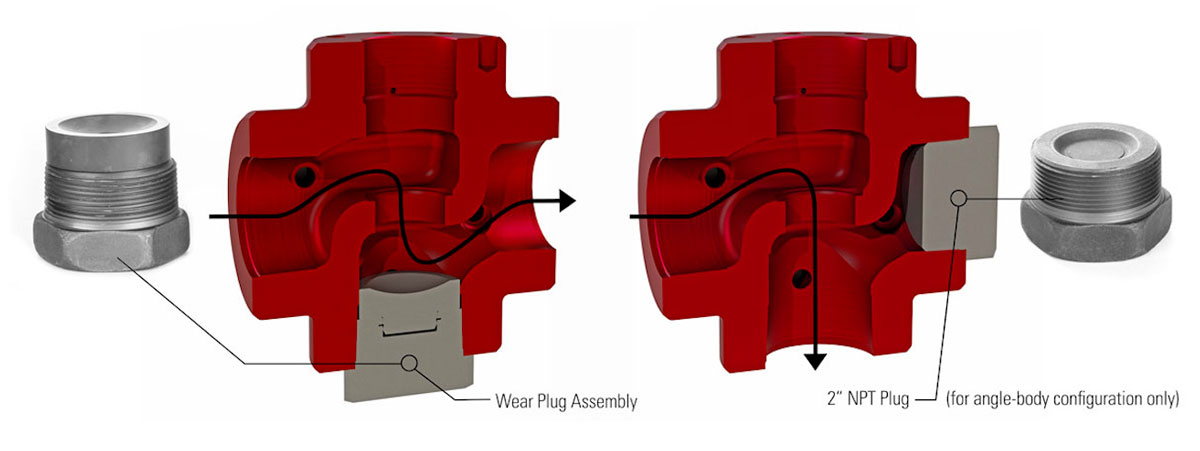 Wear Plug Assembly

2" NPT Plug (for angle-body configuration only)