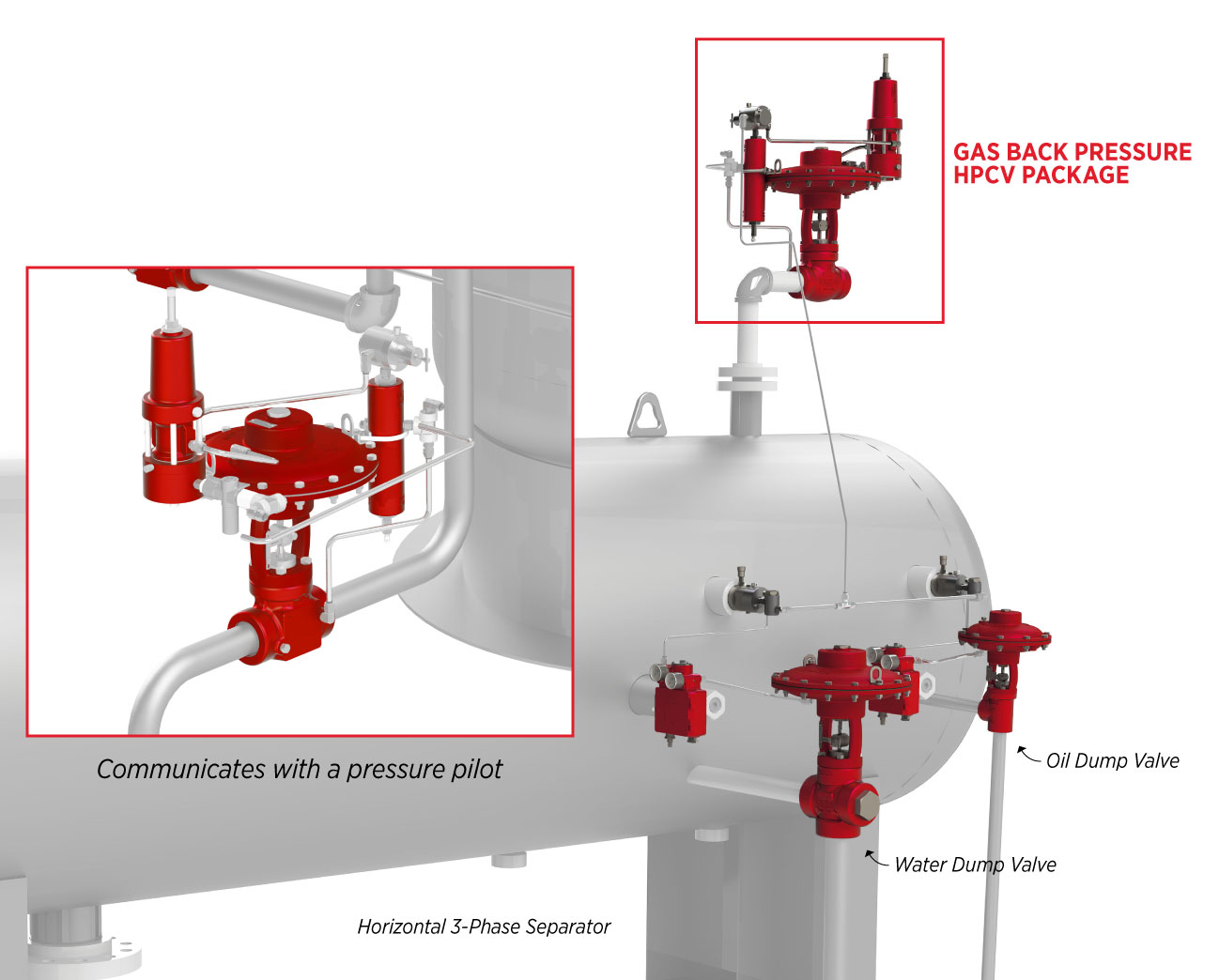 GAS BACK PRESSURE HPCV PACKAGE

Communicates with a pressure pilot

Oil Dump Valve

Water Dump Valve

Horizontal 3-Phase Separator