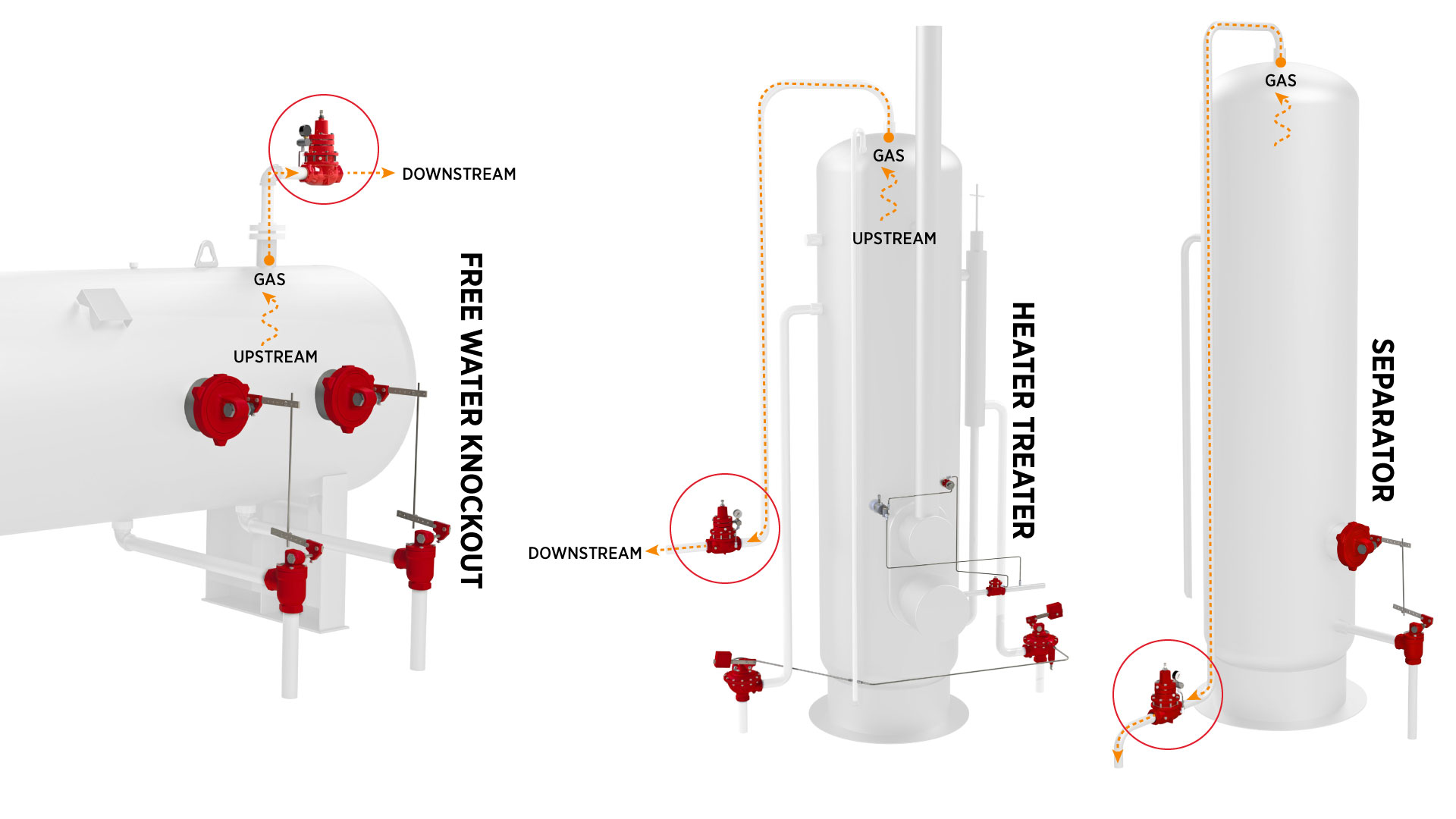 DOWNSTREAM

GAS

UPSTREAM

FREE WATER KNOCKOUT

GAS

UPSTREAM

DOWNSTREAM

HEATER TREATER

GAS

SEPARATOR