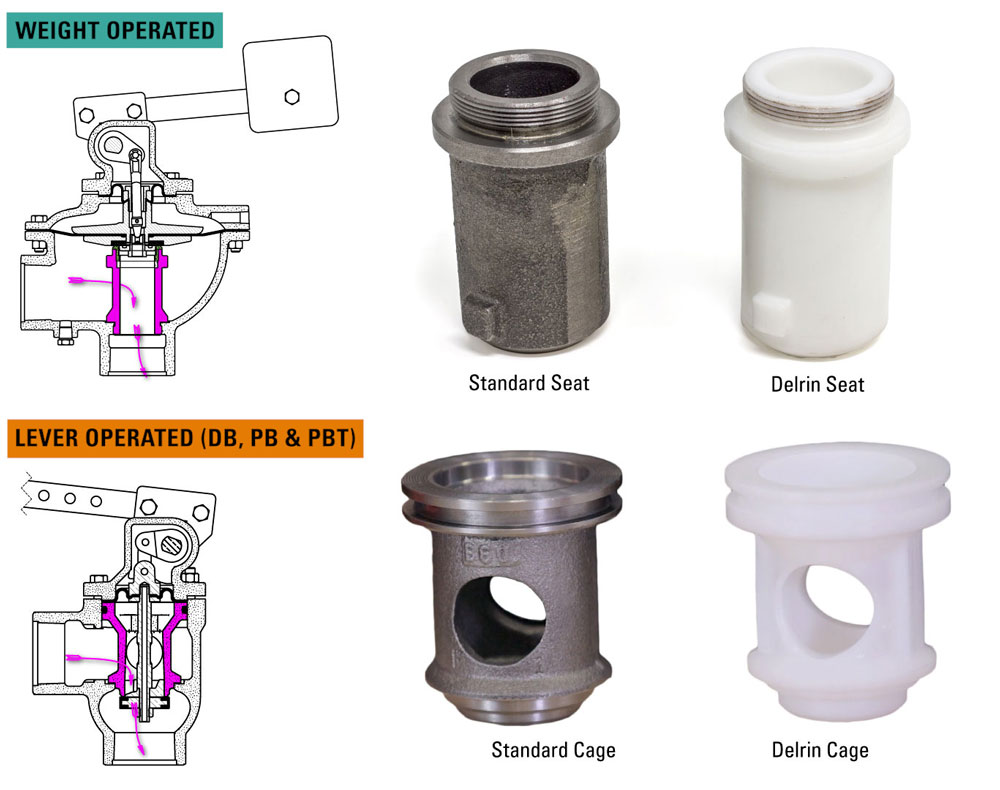 WEIGHT OPERATED

Standard Seat

Delrin Seat

LEVER OPERATED (DB, PB & PBT)

Standard Cage

Delrin Cage