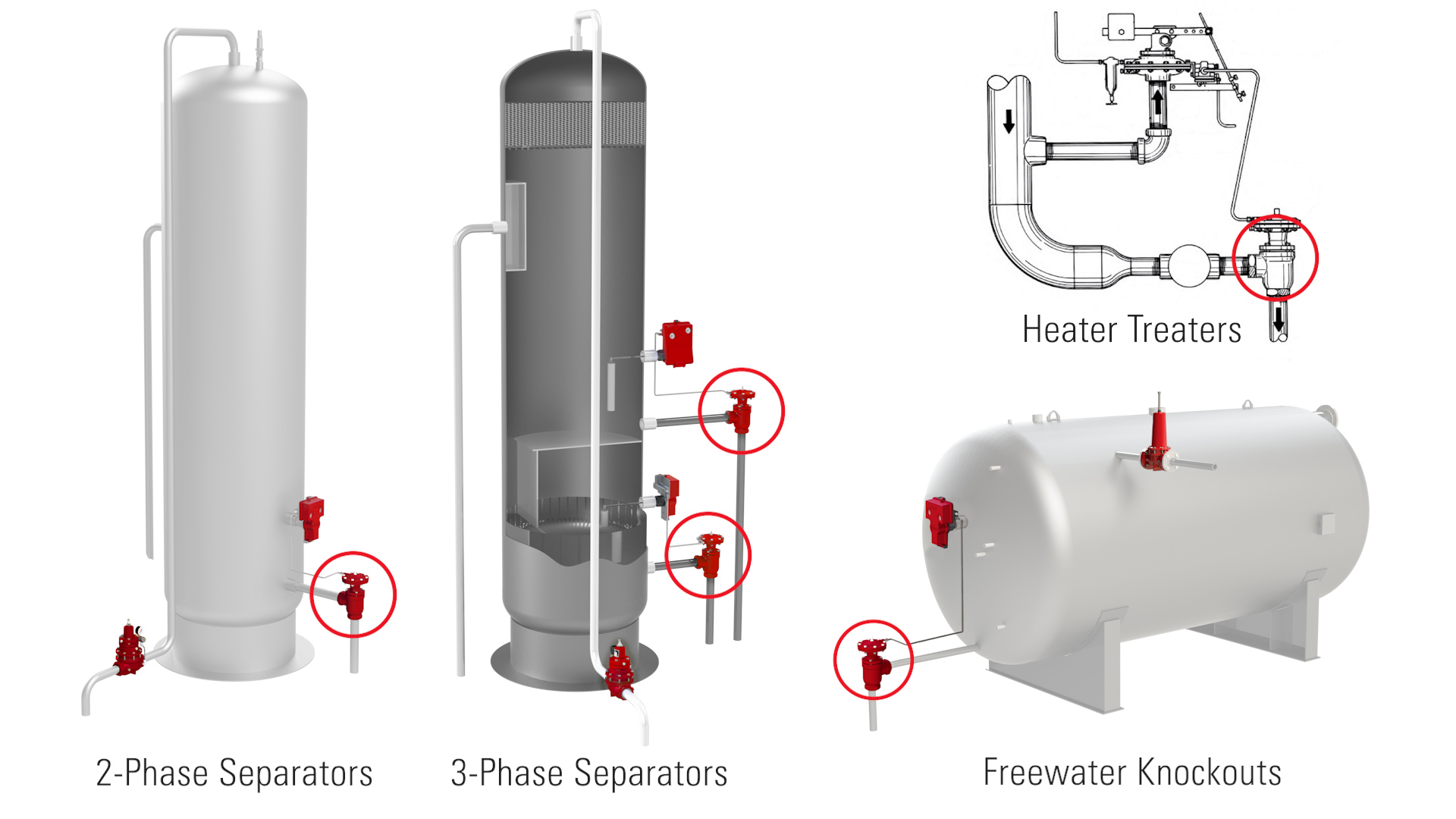 Heater Treaters

2-Phase Separators

3-Phase Separators

Freewater Knockouts