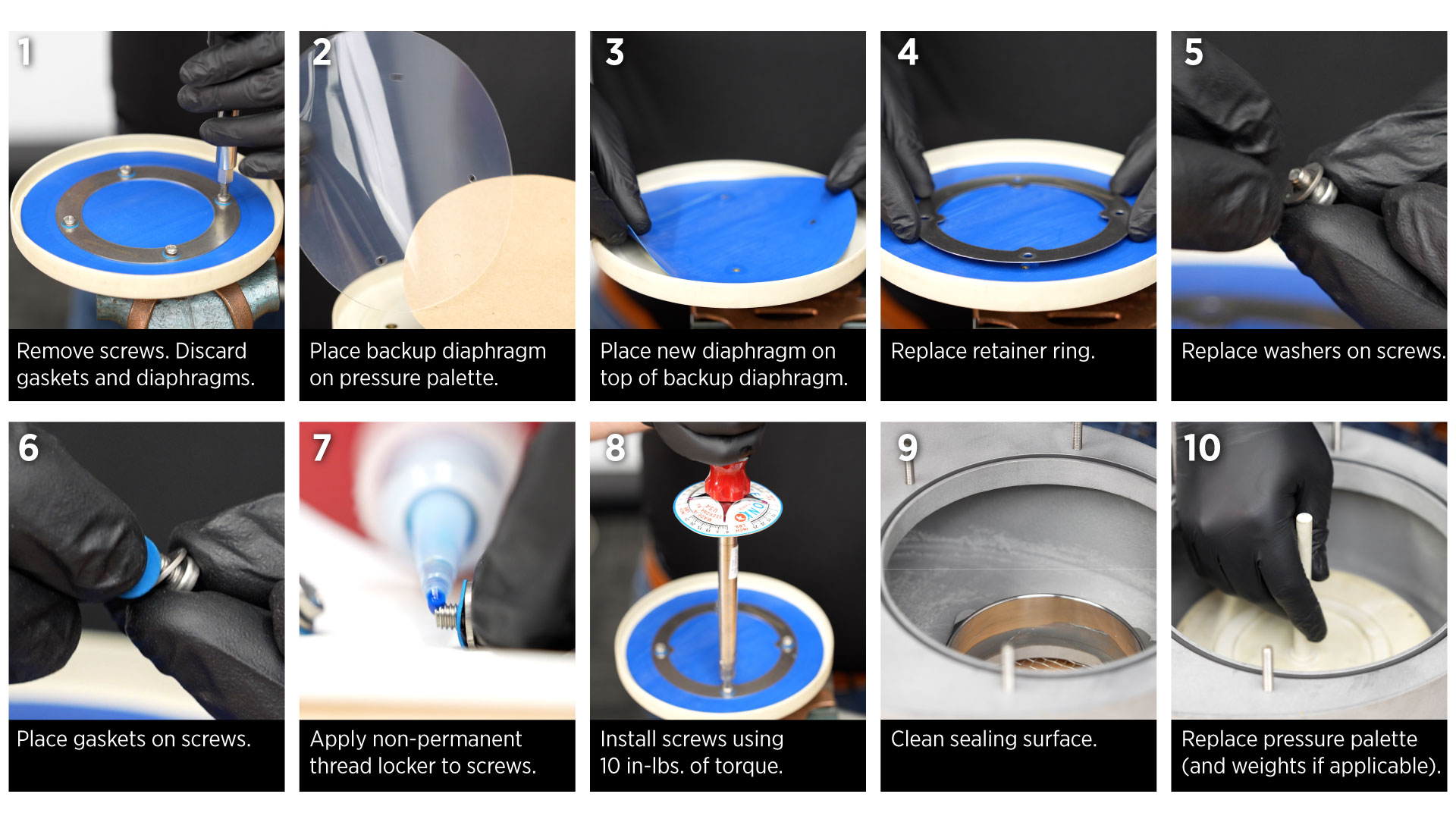 1

Remove screws. Discard gaskets and diaphragms.

2

Place backup diaphragm on pressure palette.

3

Place new diaphragm on top of backup diaphragm.

4

Replace retainer ring.

5

Replace washers on screws.

6

Place gaskets on screws.

7

Apply non-permanent thread locker to screws.

8

Install screws using 10 in-lbs. of torque.

9

Clean sealing surface.

10

Replace pressure palette (and weights if applicable).