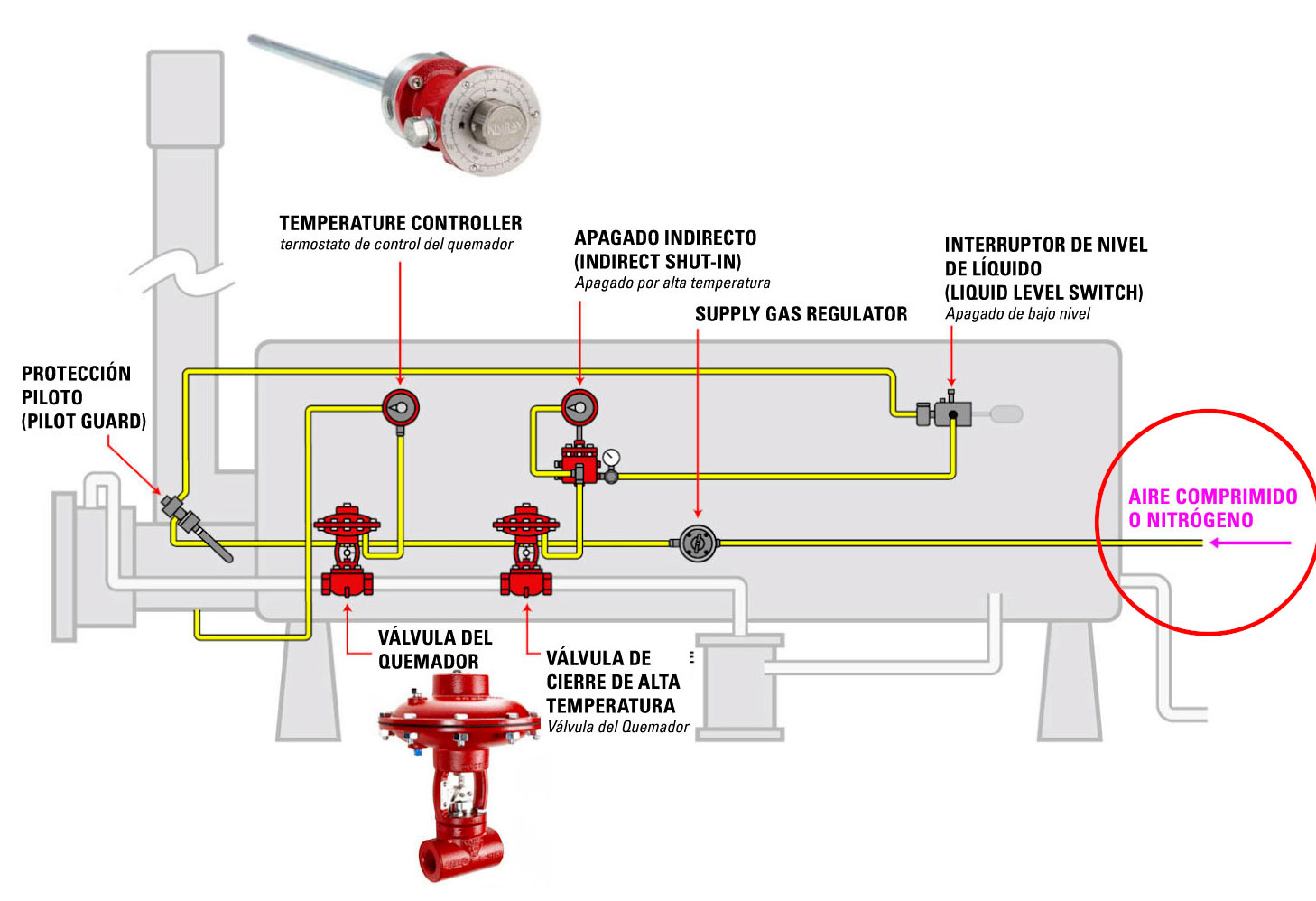 TEMPERATURE CONTROLLER
termostato de control del quemador

APAGADO INDIRECTO
(INDIRECT SHUT-IN)
Apagado por alta temperatura

INTERRUPTOR DE NIVEL
DE LÍQUIDO
(LIQUID LEVEL SWITCH)
Apagado de bajo nivel

SUPPLY GAS REGULATOR

PROTECCIÓN
PILOTO
(PILOT GUARD)

AIRE COMPRIMIDO
O NITRÓGENO

VÁLVULA DEL
QUEMADOR

VÁLVULA DE
CIERRE DE ALTA
TEMPERATURA
Válvula del Quemador